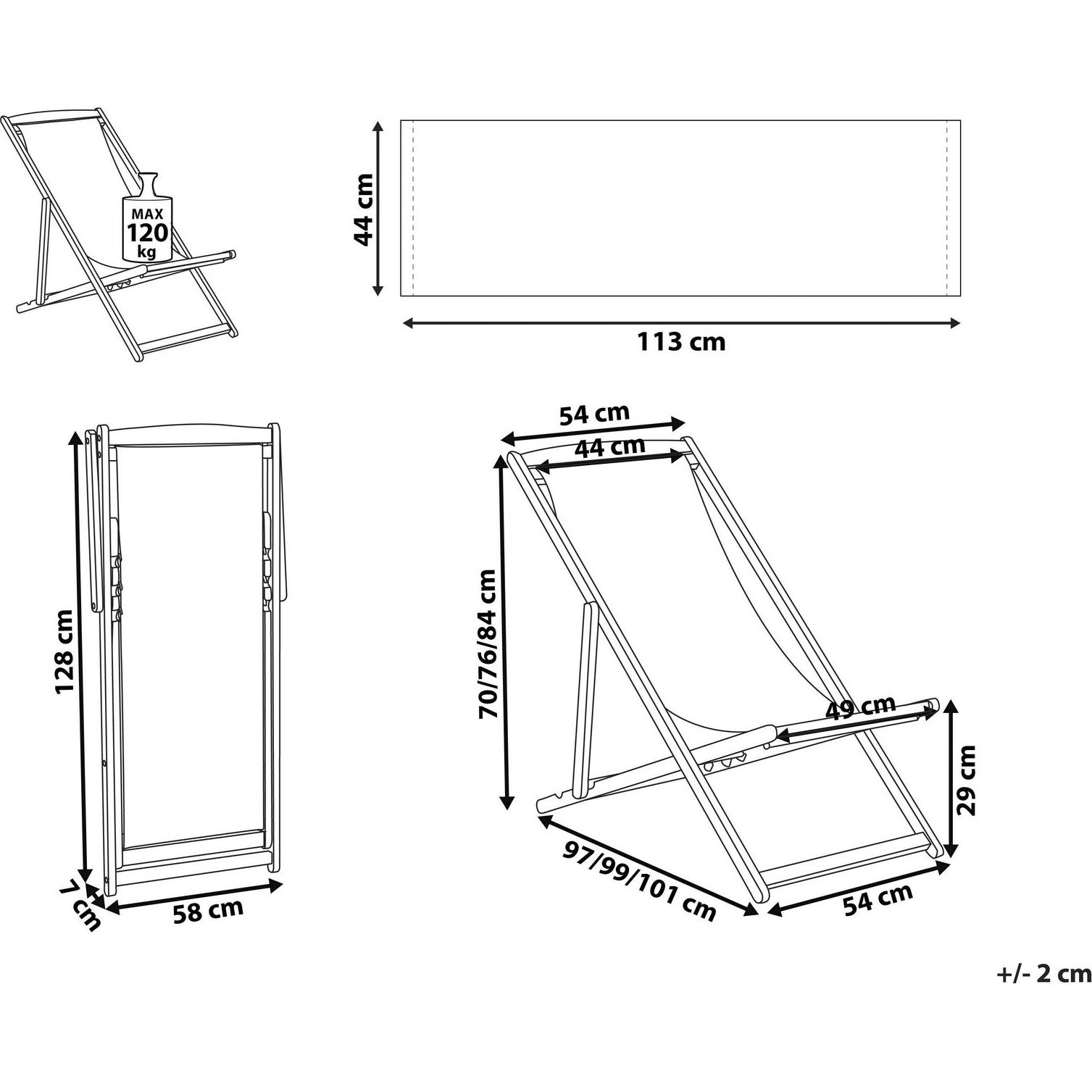 MAX
120
kg

44 cm

113 cm

128 cm

7 cm

58 cm

54 cm

44 cm

70/76/84 cm

49 cm

29 cm

97/99/101 cm

54 cm

+/- 2 cm