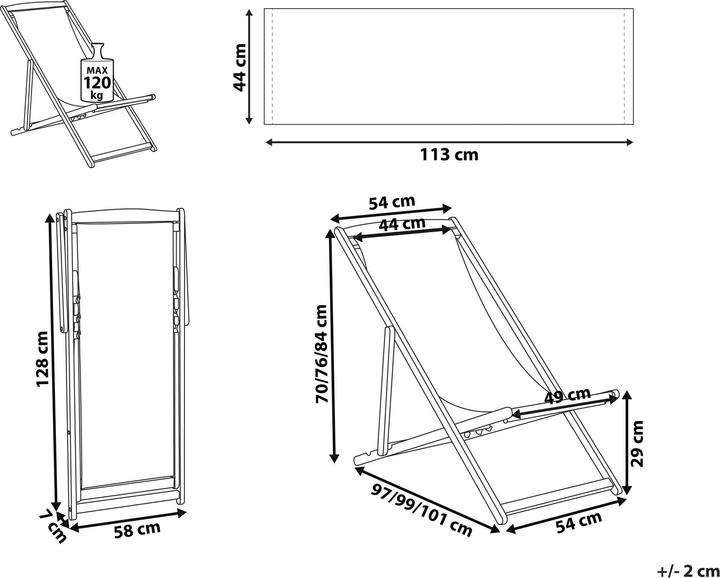 MAX
120
kg

44 cm

113 cm

128 cm

7 cm

58 cm

54 cm

44 cm

70/76/84 cm

49 cm

29 cm

97/99/101 cm

54 cm

+/- 2 cm