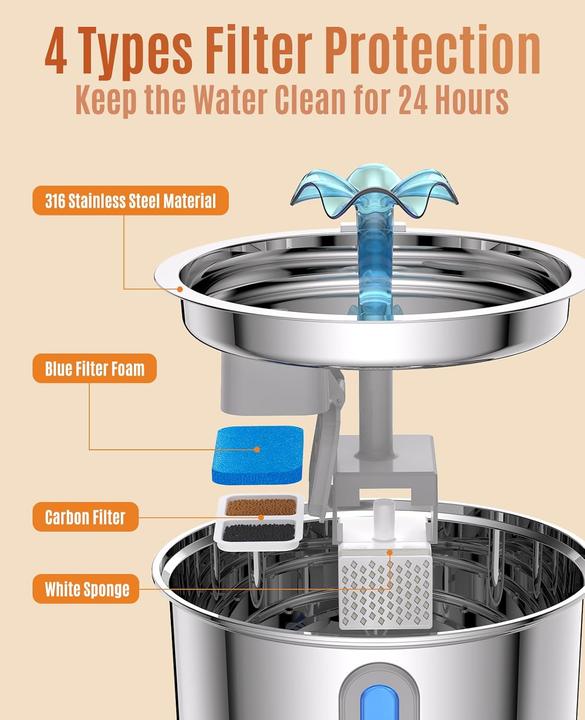 4 Types Filter Protection
Keep the Water Clean for 24 Hours

316 Stainless Steel Material

Blue Filter Foam

Carbon Filter

White Sponge