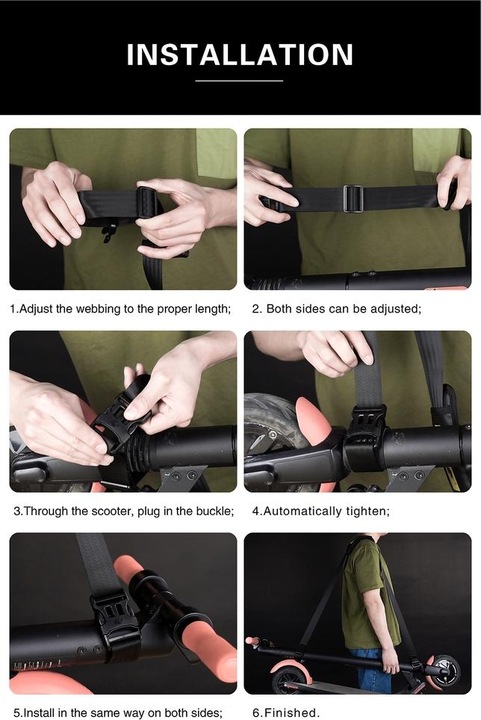 INSTALLATION

1.Adjust the webbing to the proper length;

2. Both sides can be adjusted;

3.Through the scooter, plug in the buckle;

4.Automatically tighten;

5.Install in the same way on both sides;

6.Finished.