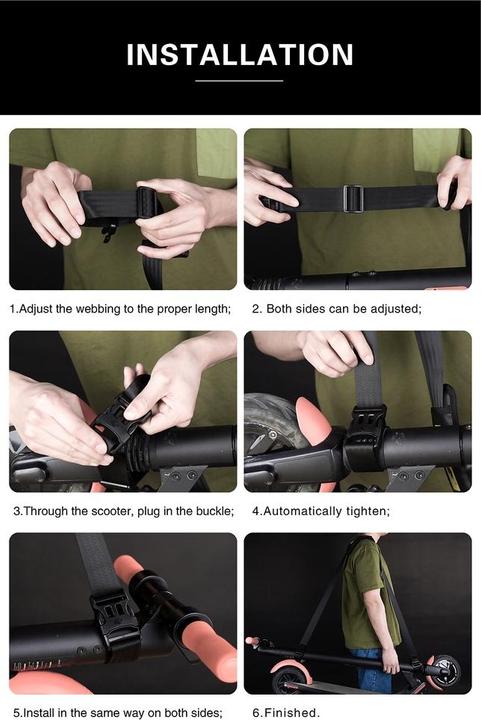 INSTALLATION

1.Adjust the webbing to the proper length;

2. Both sides can be adjusted;

3.Through the scooter, plug in the buckle;

4.Automatically tighten;

5.Install in the same way on both sides;

6.Finished.