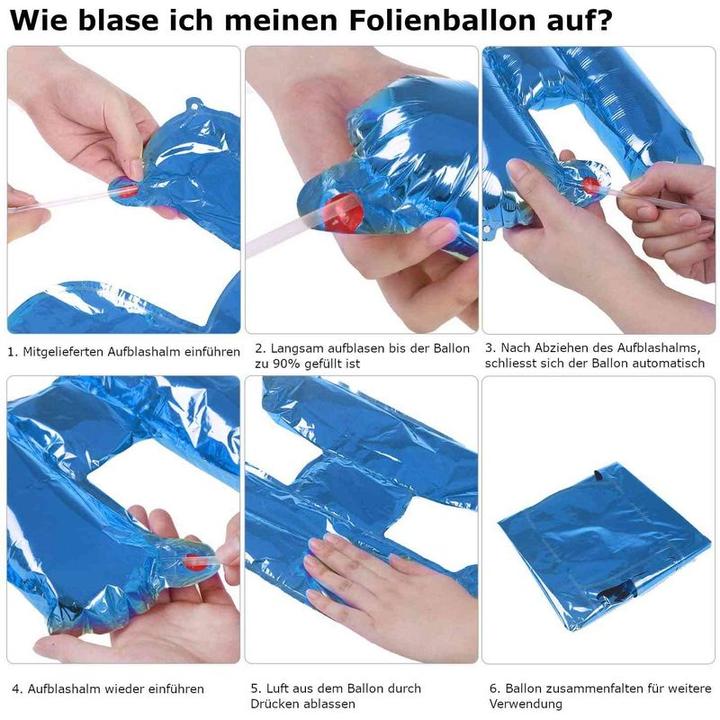 Wie blase ich meinen Folienballon auf?

1. Mitgelieferten Aufblashalm einführen

2. Langsam aufblasen bis der Ballon zu 90% gefüllt ist

3. Nach Abziehen des Aufblashalms, schliesst sich der Ballon automatisch

4. Aufblashalm wieder einführen

5. Luft aus dem Ballon durch Drücken ablassen

6. Ballon zusammenfalten für weitere Verwendung