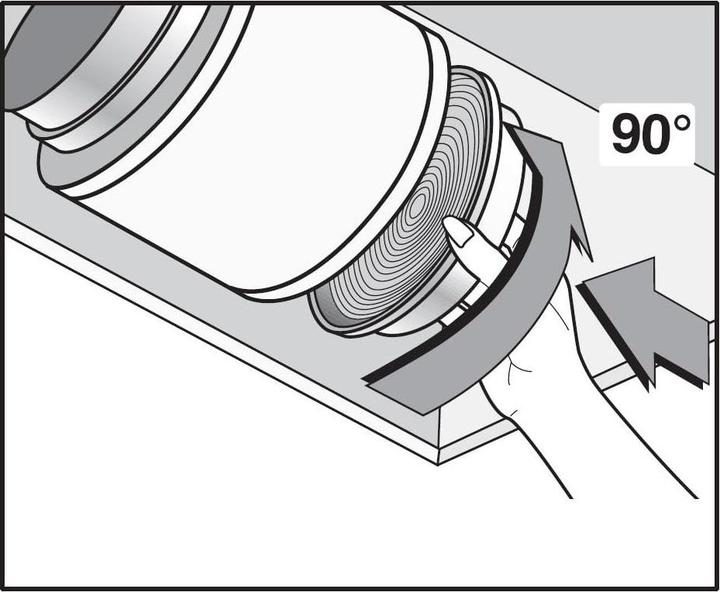 90°