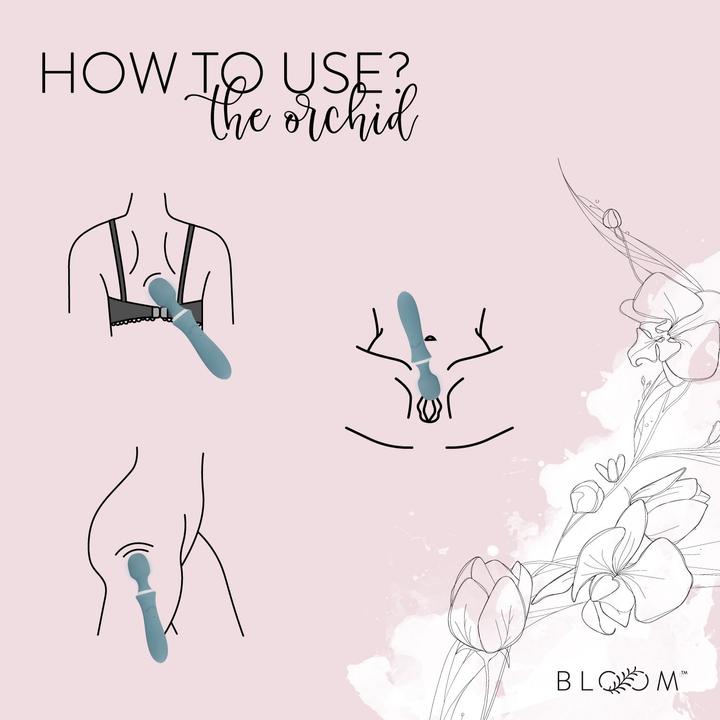 HOW TO USE?
the orchid

BLOOM™