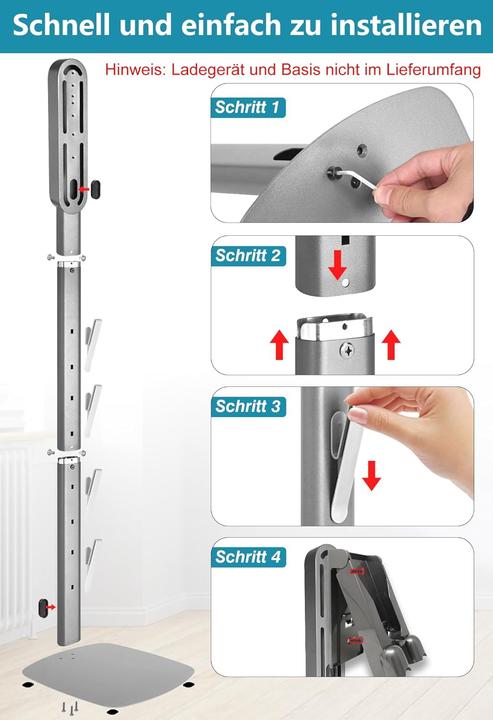 Schnell und einfach zu installieren

Hinweis: Ladegerät und Basis nicht im Lieferumfang

Schritt 1

Schritt 2

Schritt 3

Schritt 4