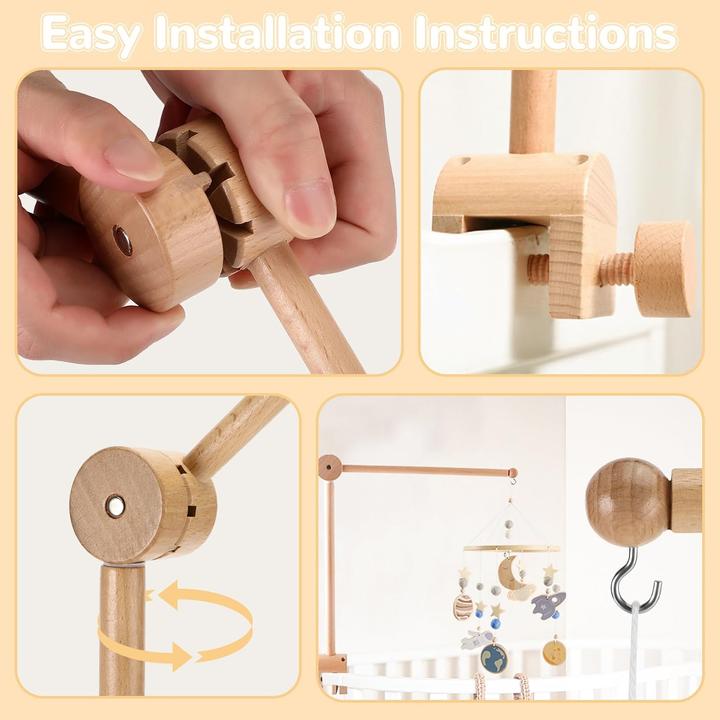 Easy Installation Instructions