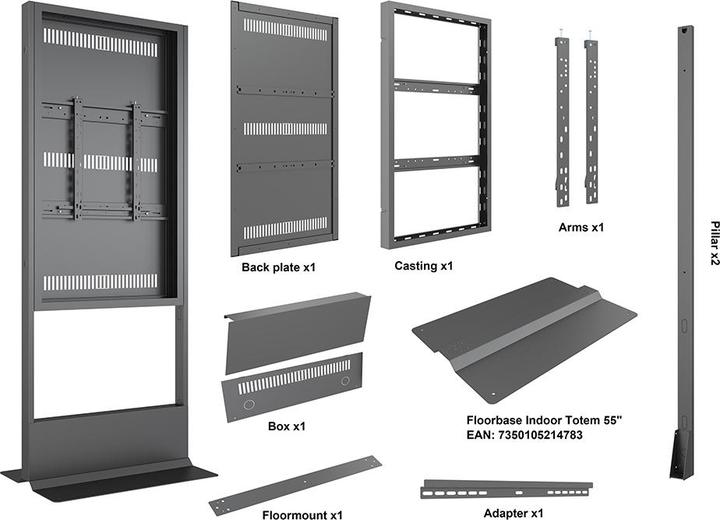 Back plate x1

Casting x1

Arms x1

Pillar x2

Box x1

Floorbase Indoor Totem 55"
EAN: 7350105214783

Floormount x1

Adapter x1