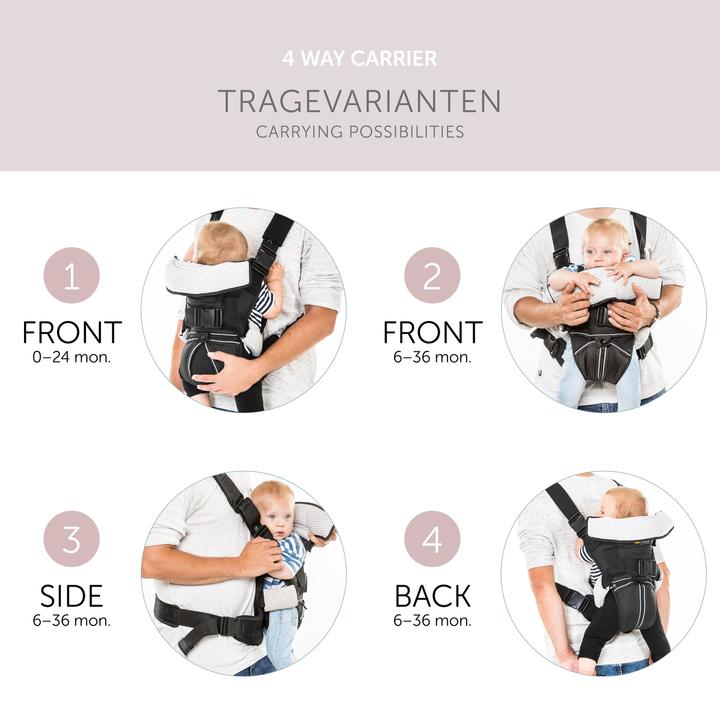 4 WAY CARRIER

TRAGEVARIANTEN
CARRYING POSSIBILITIES

1
FRONT
0–24 mon.

2
FRONT
6–36 mon.

3
SIDE
6–36 mon.

4
BACK
6–36 mon.