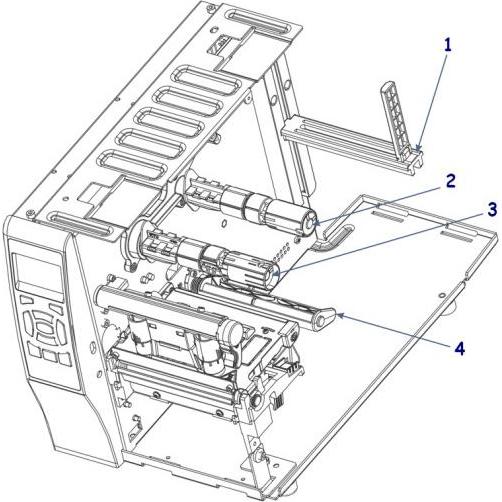 1
2
3
4