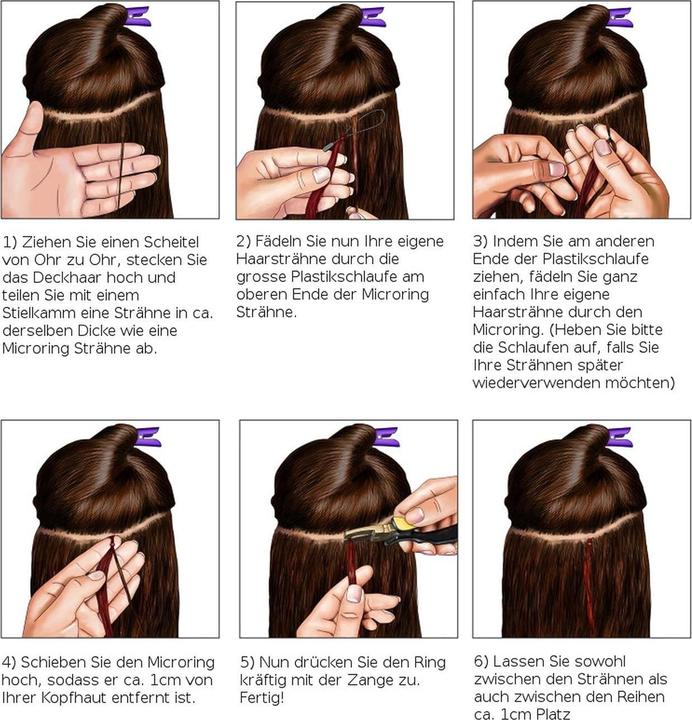 1) Ziehen Sie einen Scheitel von Ohr zu Ohr, stecken Sie das Deckhaar hoch und teilen Sie mit einem Stielkamm eine Strähne in ca. derselben Dicke wie eine Microring Strähne ab.

2) Fädeln Sie nun Ihre eigene Haarsträhne durch die grosse Plastikschlaufe am oberen Ende der Microring Strähne.

3) Indem Sie am anderen Ende der Plastikschlaufe ziehen, fädeln Sie ganz einfach Ihre eigene Haarsträhne durch den Microring. (Heben Sie bitte die Schlaufen auf, falls Sie Ihre Strähnen später wiederverwenden möchten)

4) Schieben Sie den Microring hoch, sodass er ca. 1cm von Ihrer Kopfhaut entfernt ist.

5) Nun drücken Sie den Ring kräftig mit der Zange zu. Fertig!

6) Lassen Sie sowohl zwischen den Strähnen als auch zwischen den Reihen ca. 1cm Platz