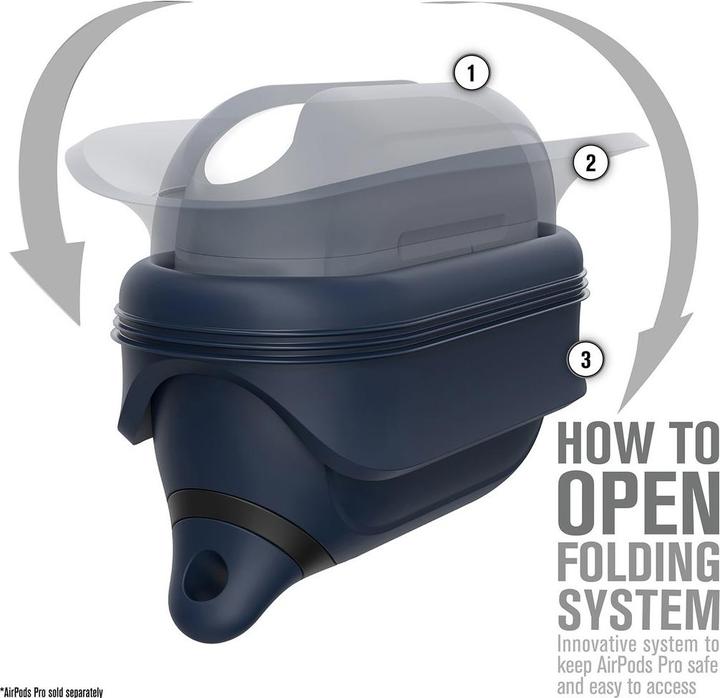 1

2

3

HOW TO OPEN FOLDING SYSTEM

Innovative system to keep AirPods Pro safe and easy to access

*AirPods Pro sold separately