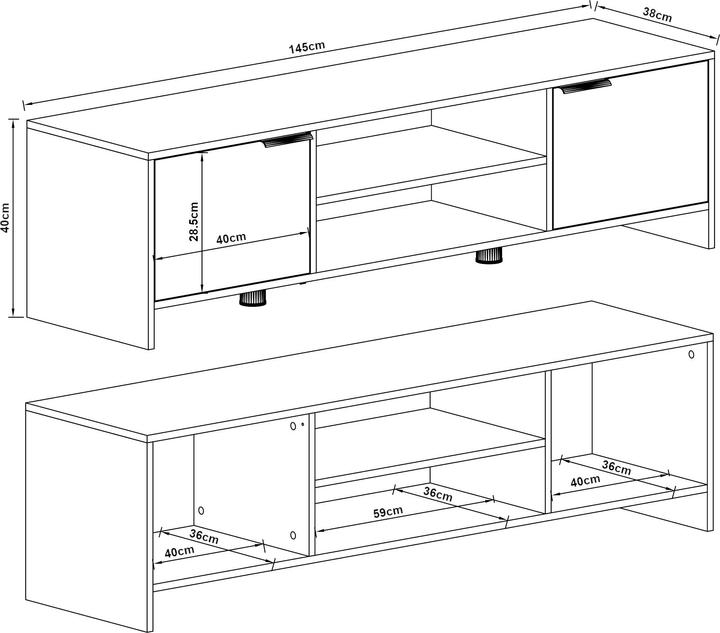 145cm
38cm
40cm
28.5cm
40cm
36cm
40cm
36cm
59cm
36cm
40cm