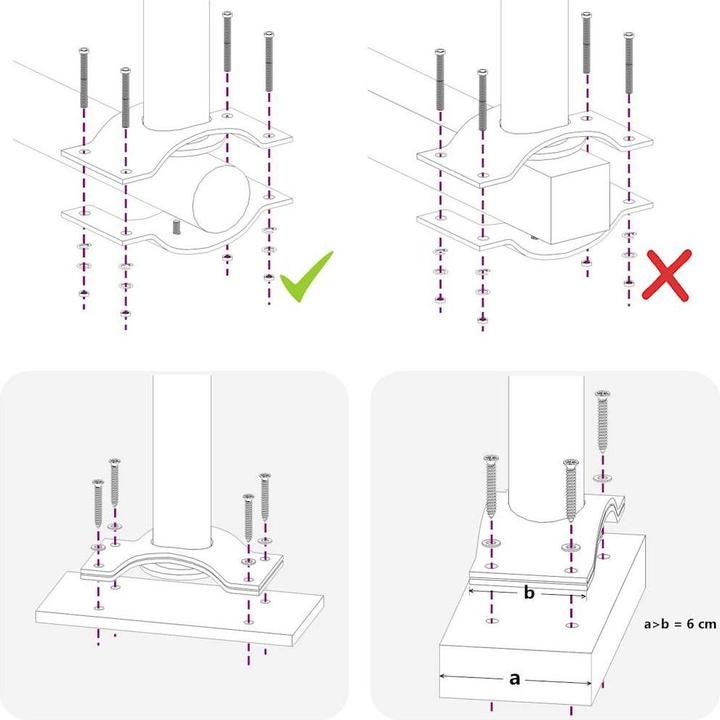 b

a>b = 6 cm

a