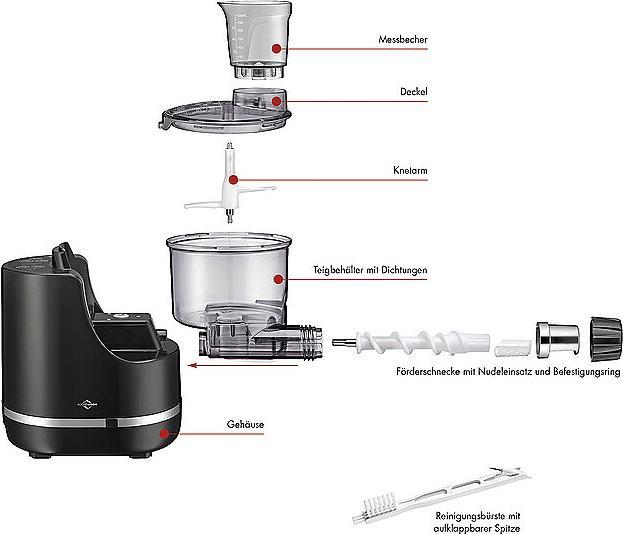 Messbecher

Deckel

Knetarm

Teigbehälter mit Dichtungen

Förderschnecke mit Nudeleinsatz und Befestigungsring

Gehäuse

Reinigungsbürste mit aufklappbarer Spitze