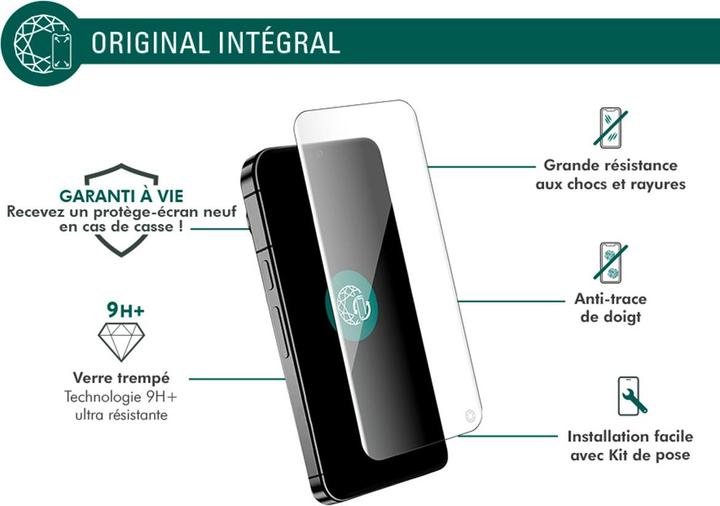 ORIGINAL INTÉGRAL

GARANTI À VIE
Recevez un protège-écran neuf en cas de casse !

9H+

Verre trempé
Technologie 9H+ ultra résistante

Grande résistance aux chocs et rayures

Anti-trace de doigt

Installation facile avec Kit de pose