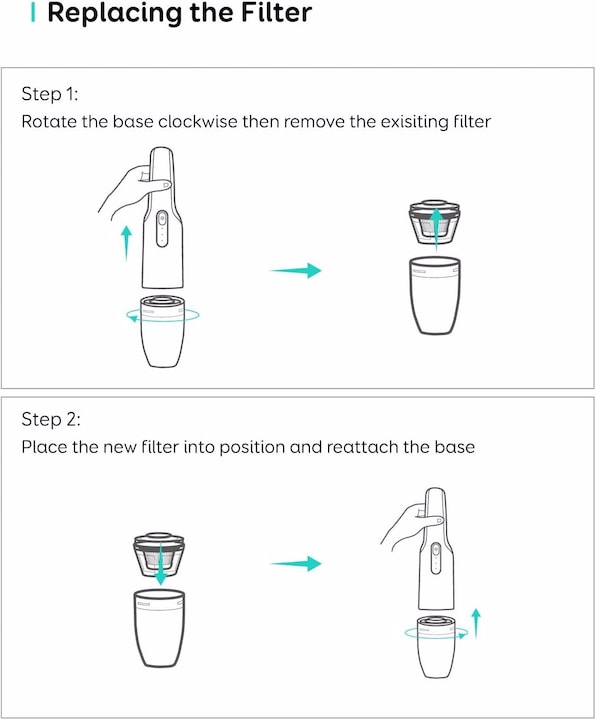 Replacing the Filter

Step 1:
Rotate the base clockwise then remove the exisiting filter

Step 2:
Place the new filter into position and reattach the base