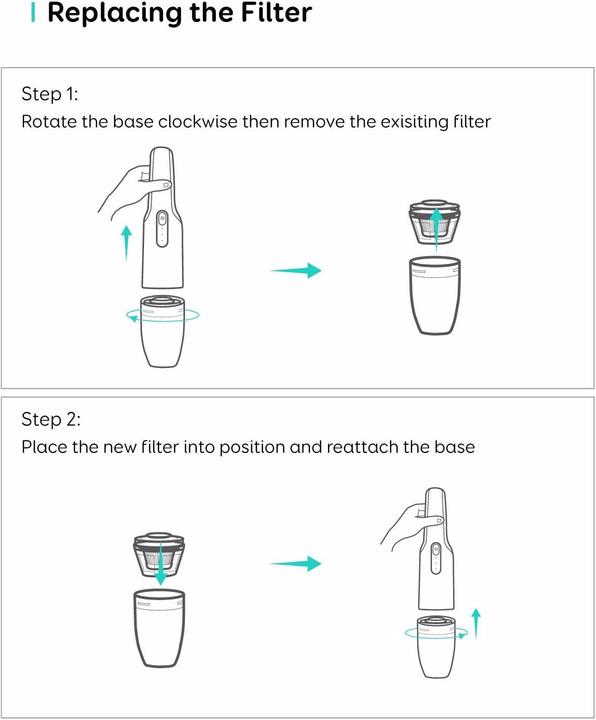 Replacing the Filter

Step 1:
Rotate the base clockwise then remove the exisiting filter

Step 2:
Place the new filter into position and reattach the base