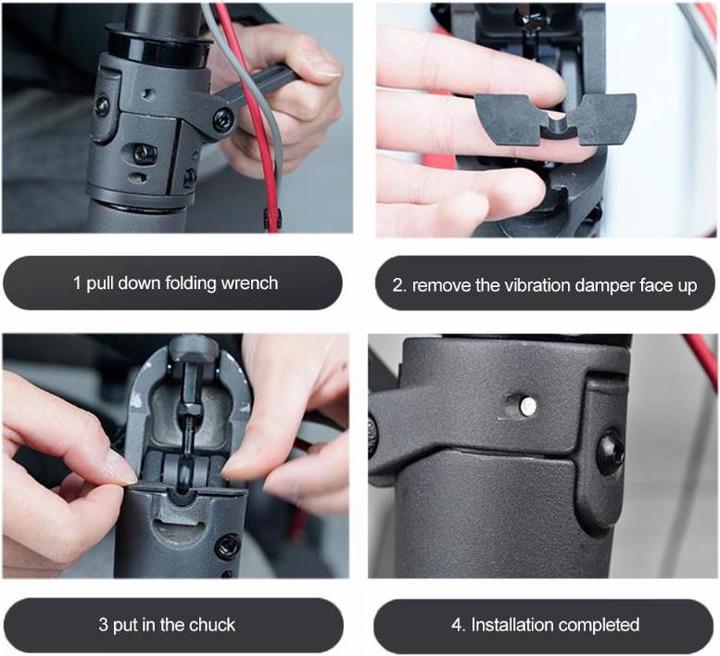 1 pull down folding wrench

2. remove the vibration damper face up

3 put in the chuck

4. Installation completed