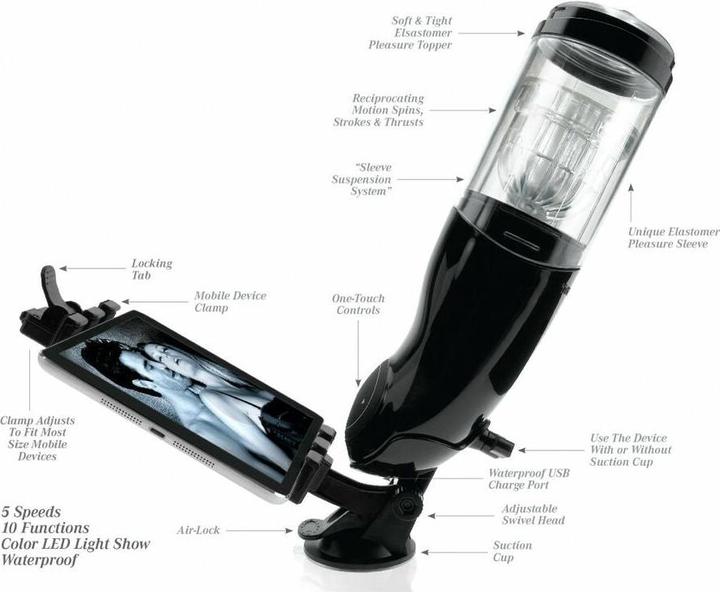 Soft & Tight
Elsastomer
Pleasure Topper

Reciprocating
Motion Spins,
Strokes & Thrusts

"Sleeve
Suspension
System"

Unique Elastomer
Pleasure Sleeve

Locking
Tab

Mobile Device
Clamp

One-Touch
Controls

Clamp Adjusts
To Fit Most
Size Mobile
Devices

Use The Device
With or Without
Suction Cup

Waterproof USB
Charge Port

Adjustable
Swivel Head

Air-Lock

Suction
Cup

5 Speeds
10 Functions
Color LED Light Show
Waterproof