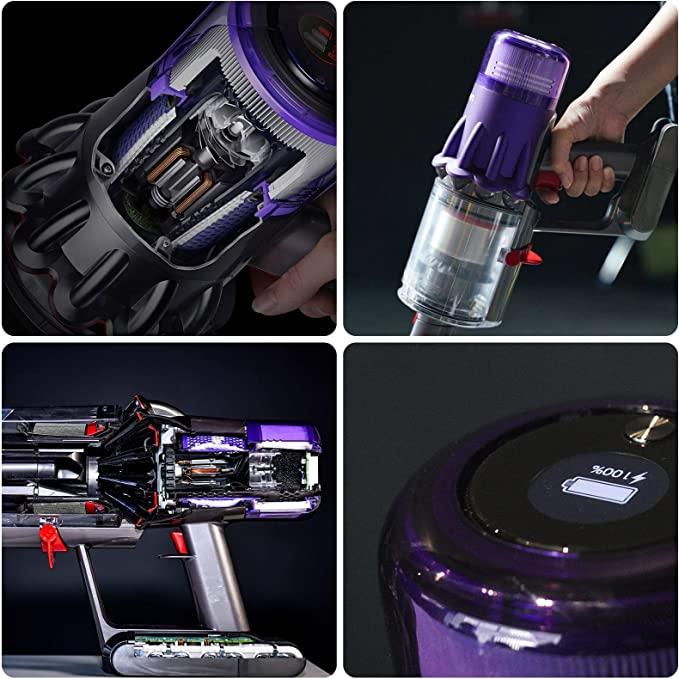 100%