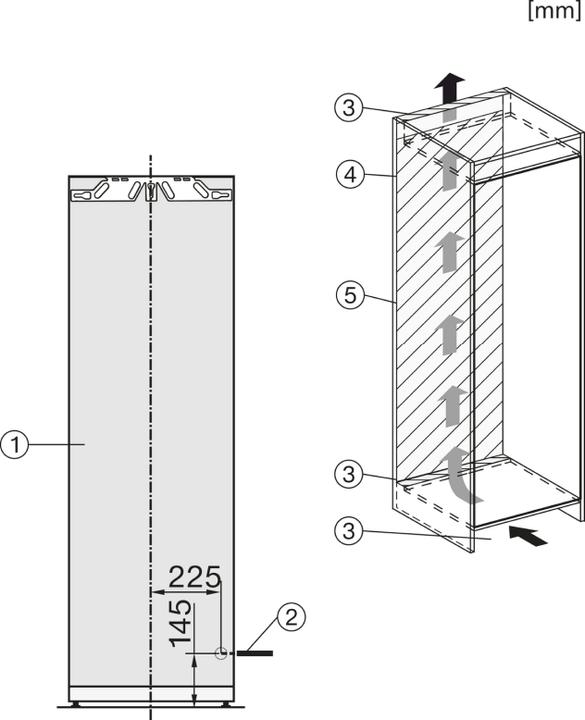 [mm]

3
4
5
3
3

1

225
145
2