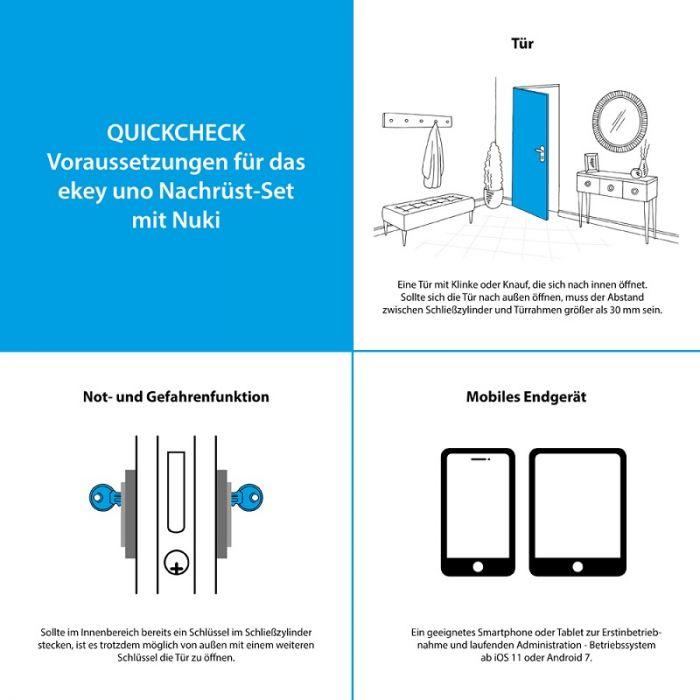 QUICKCHECK
Voraussetzungen für das ekey uno Nachrüst-Set mit Nuki

Tür

Eine Tür mit Klinke oder Knauf, die sich nach innen öffnet. Sollte sich die Tür nach außen öffnen, muss der Abstand zwischen Schließzylinder und Türrahmen größer als 30 mm sein.

Not- und Gefahrenfunktion

Sollte im Innenbereich bereits ein Schlüssel im Schließzylinder stecken, ist es trotzdem möglich von außen mit einem weiteren Schlüssel die Tür zu öffnen.

Mobiles Endgerät

Ein geeignetes Smartphone oder Tablet zur Erstinbetriebnahme und laufenden Administration - Betriebssystem ab iOS 11 oder Android 7.