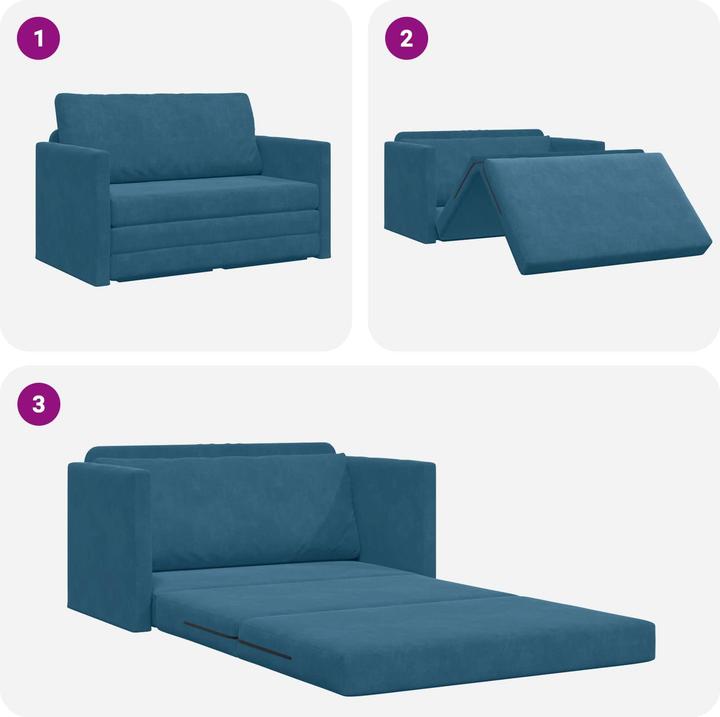 1

2

3