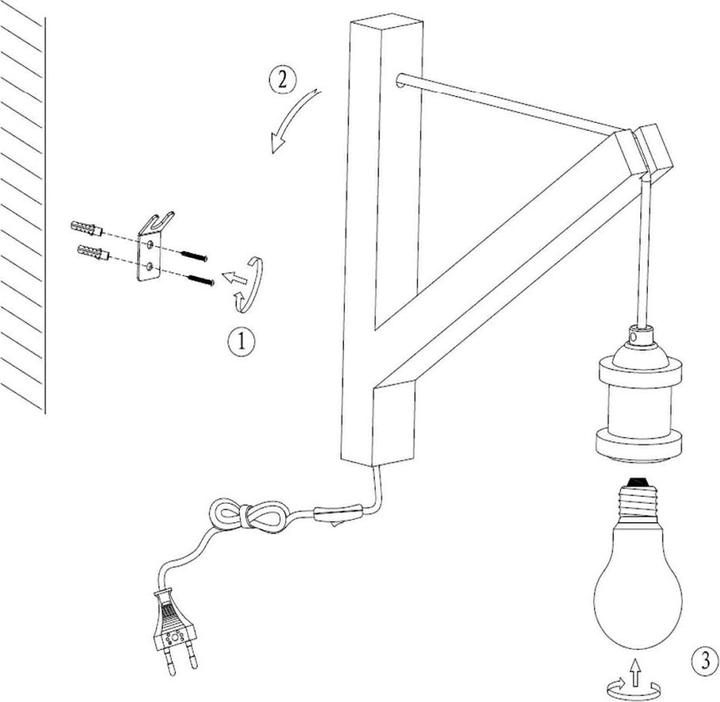 2

1

3