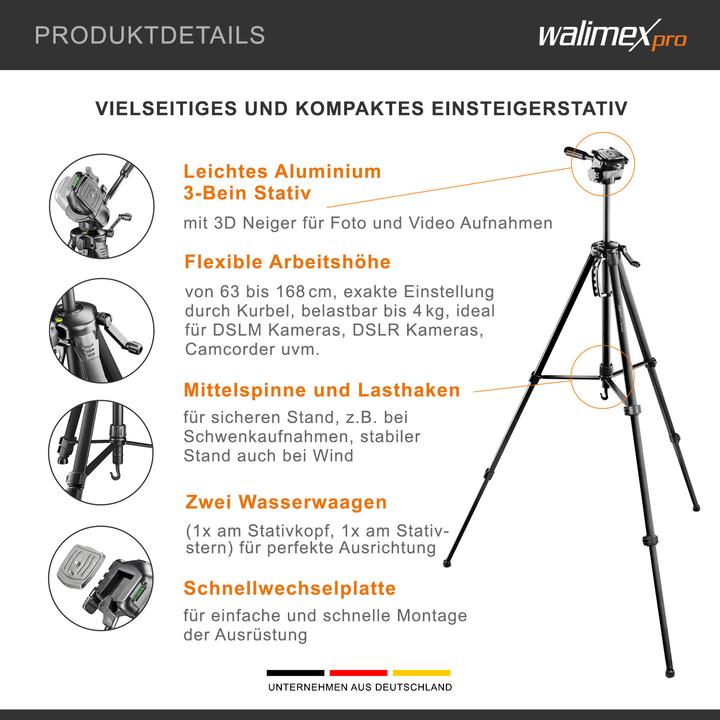 PRODUKTDETAILS

walimex pro

VIELSEITIGES UND KOMPAKTES EINSTEIGERSTATIV

Leichtes Aluminium 3-Bein Stativ

mit 3D Neiger für Foto und Video Aufnahmen

Flexible Arbeitshöhe

von 63 bis 168 cm, exakte Einstellung durch Kurbel, belastbar bis 4 kg, ideal für DSLM Kameras, DSLR Kameras, Camcorder uvm.

Mittelspinne und Lasthaken

für sicheren Stand, z.B. bei Schwenkaufnahmen, stabiler Stand auch bei Wind

Zwei Wasserwaagen

(1x am Stativkopf, 1x am Stativstern) für perfekte Ausrichtung

Schnellwechselplatte

für einfache und schnelle Montage der Ausrüstung

UNTERNEHMEN AUS DEUTSCHLAND