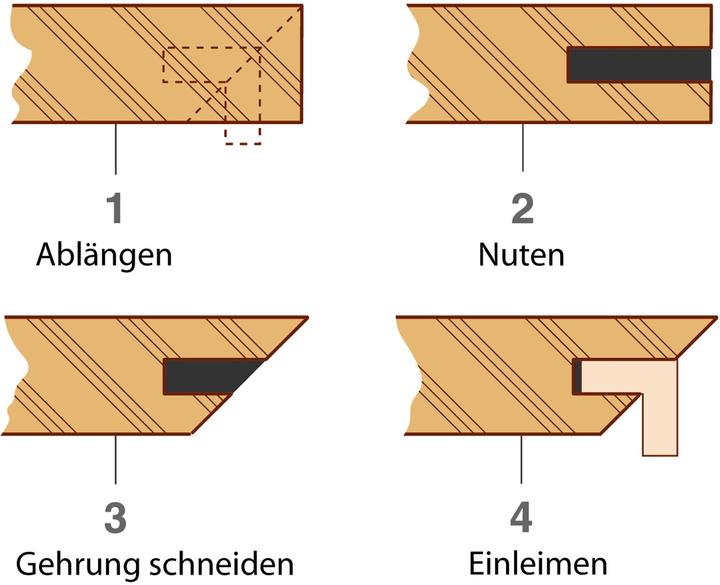 1
Ablängen

2
Nuten

3
Gehrung schneiden

4
Einleimen