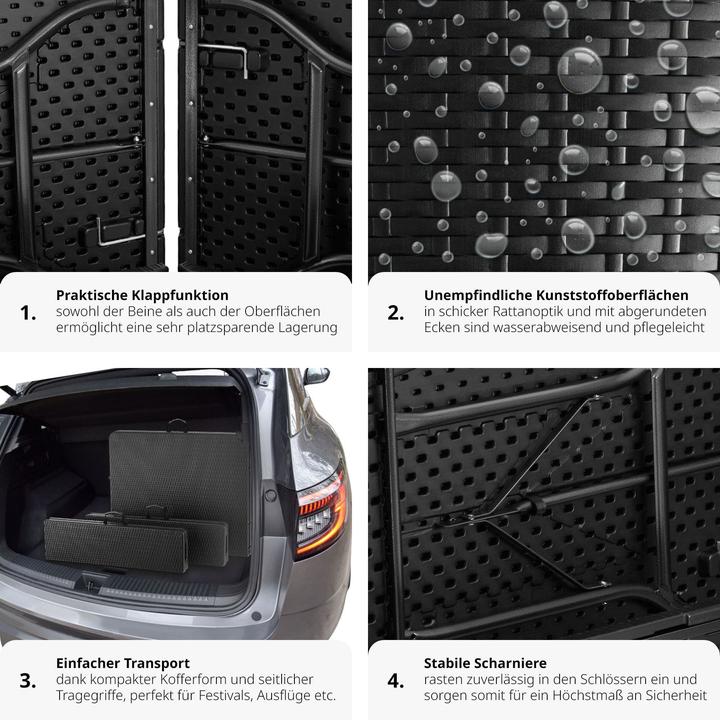 1.
Praktische Klappfunktion
sowohl der Beine als auch der Oberflächen ermöglicht eine sehr platzsparende Lagerung

2.
Unempfindliche Kunststoffoberflächen
in schicker Rattanoptik und mit abgerundeten Ecken sind wasserabweisend und pflegeleicht

3.
Einfacher Transport
dank kompakter Kofferform und seitlicher Tragegriffe, perfekt für Festivals, Ausflüge etc.

4.
Stabile Scharniere
rasten zuverlässig in den Schlössern ein und sorgen somit für ein Höchstmaß an Sicherheit