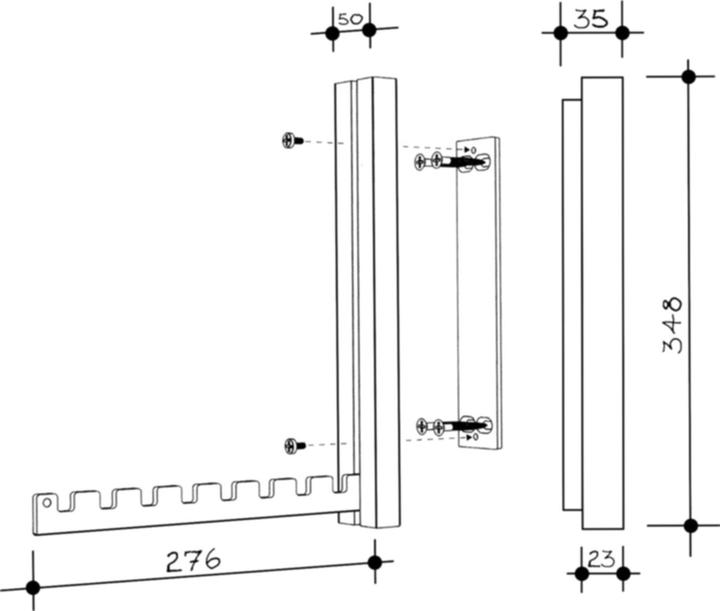 50
35
348
276
23