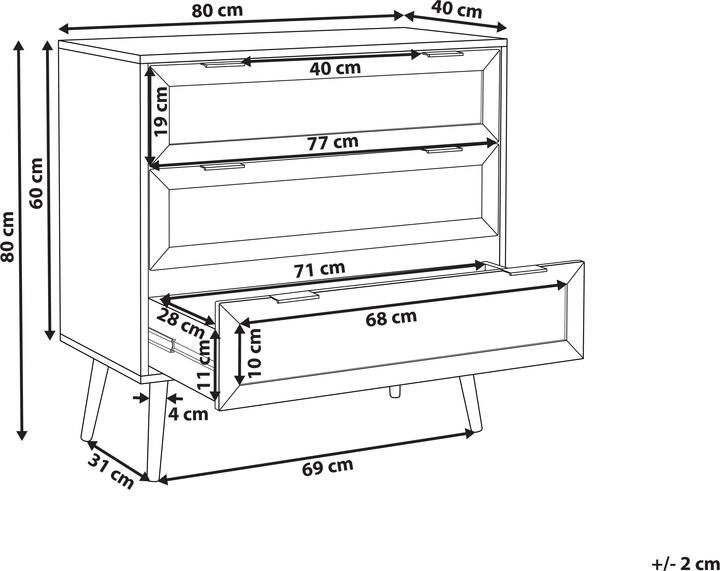 80 cm
40 cm
40 cm
19 cm
77 cm
60 cm
80 cm
71 cm
28 cm
68 cm
10 cm
11 cm
4 cm
31 cm
69 cm
+/- 2 cm