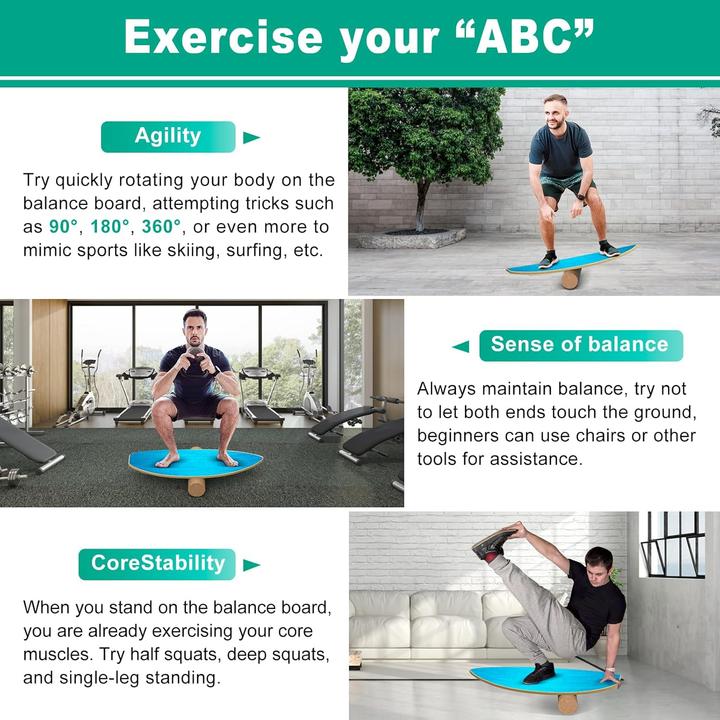 Exercise your “ABC”

Agility

Try quickly rotating your body on the balance board, attempting tricks such as 90°, 180°, 360°, or even more to mimic sports like skiing, surfing, etc.

Sense of balance

Always maintain balance, try not to let both ends touch the ground, beginners can use chairs or other tools for assistance.

CoreStability

When you stand on the balance board, you are already exercising your core muscles. Try half squats, deep squats, and single-leg standing.