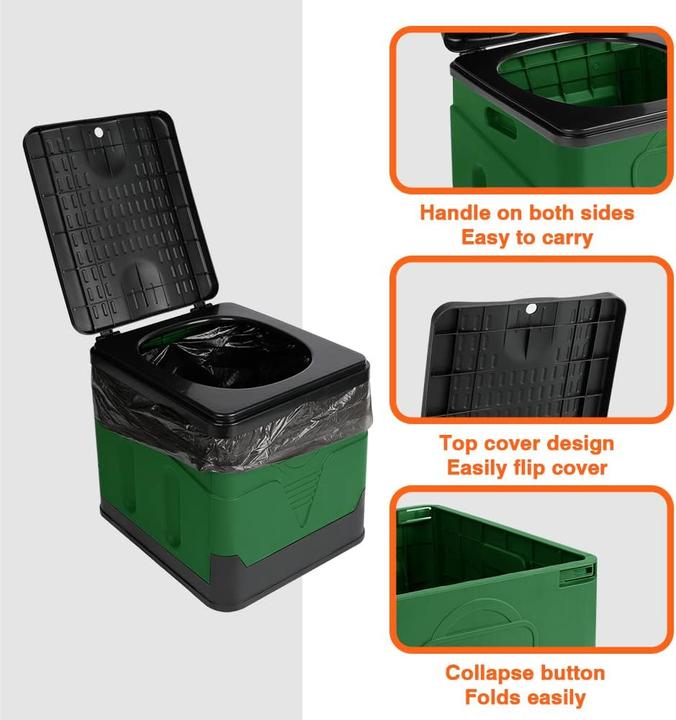 Handle on both sides
Easy to carry

Top cover design
Easily flip cover

Collapse button
Folds easily