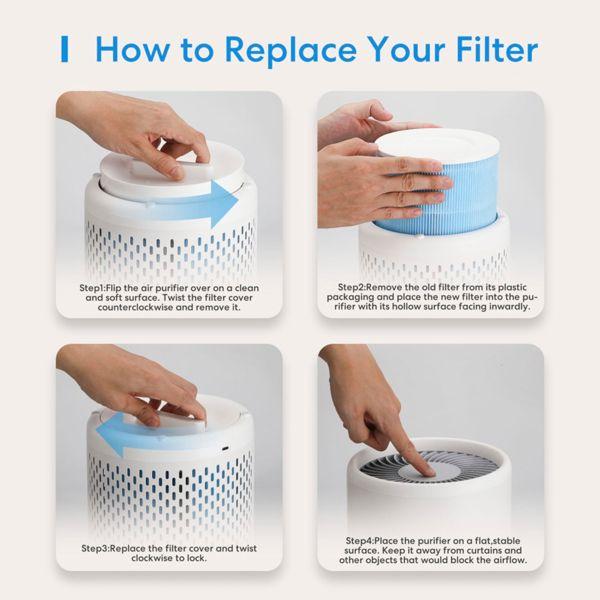 How to Replace Your Filter

Step1:Flip the air purifier over on a clean and soft surface. Twist the filter cover counterclockwise and remove it.

Step2:Remove the old filter from its plastic packaging and place the new filter into the purifier with its hollow surface facing inwardly.

Step3:Replace the filter cover and twist clockwise to lock.

Step4:Place the purifier on a flat,stable surface. Keep it away from curtains and other objects that would block the airflow.