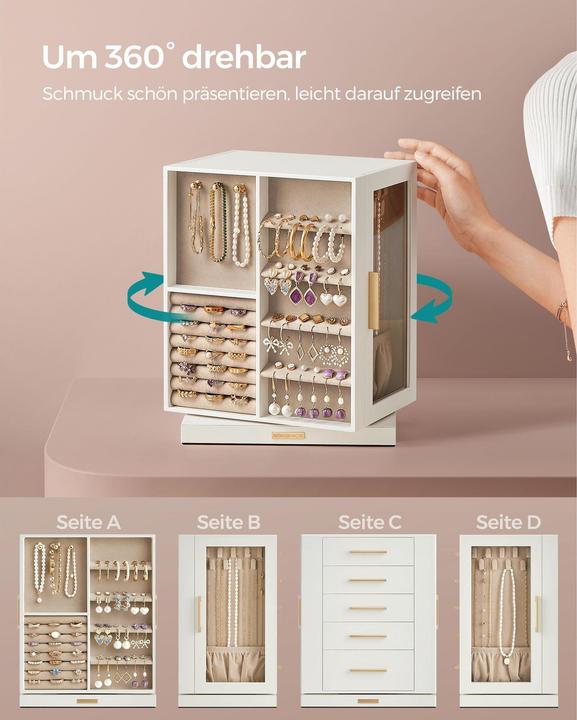 Um 360° drehbar

Schmuck schön präsentieren, leicht darauf zugreifen

Seite A

Seite B

Seite C

Seite D