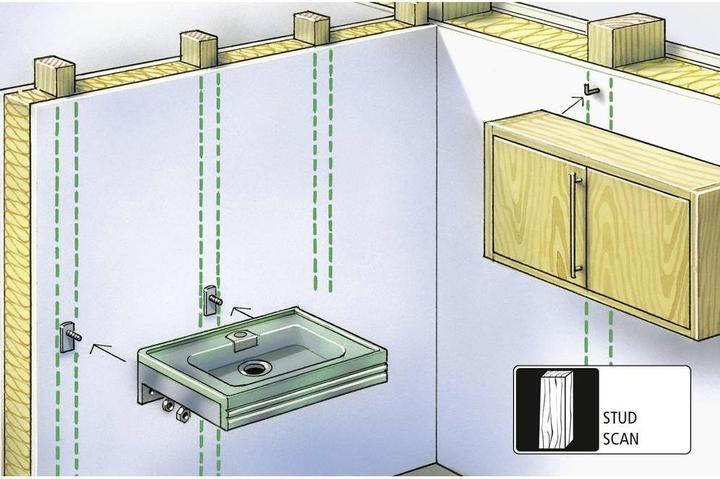 STUD
SCAN