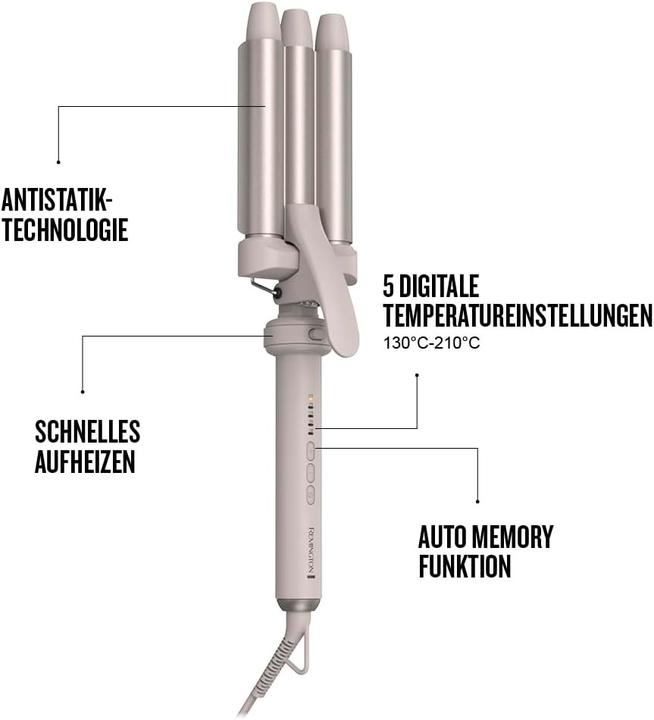 ANTISTATIK-TECHNOLOGIE

5 DIGITALE TEMPERATUREINSTELLUNGEN
130°C-210°C

SCHNELLES AUFHEIZEN

AUTO MEMORY FUNKTION

REMINGTON