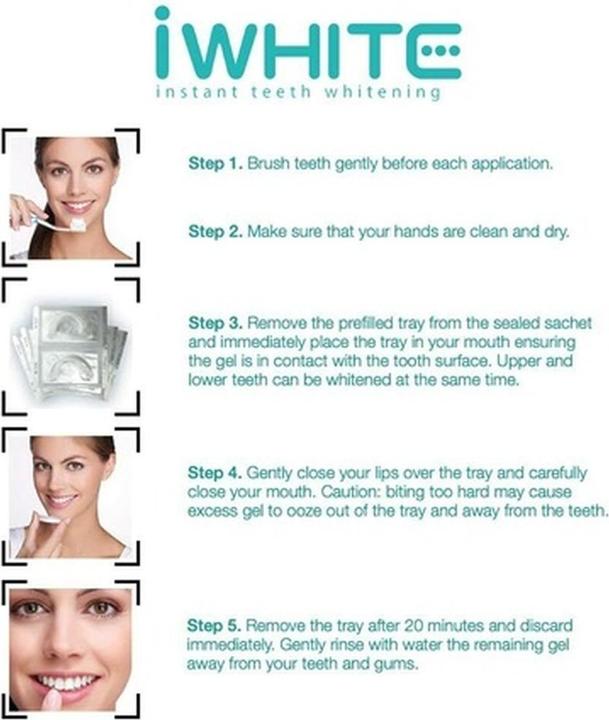 iWHITE
instant teeth whitening

Step 1. Brush teeth gently before each application.

Step 2. Make sure that your hands are clean and dry.

Step 3. Remove the prefilled tray from the sealed sachet and immediately place the tray in your mouth ensuring the gel is in contact with the tooth surface. Upper and lower teeth can be whitened at the same time.

Step 4. Gently close your lips over the tray and carefully close your mouth. Caution: biting too hard may cause excess gel to ooze out of the tray and away from the teeth.

Step 5. Remove the tray after 20 minutes and discard immediately. Gently rinse with water the remaining gel away from your teeth and gums.