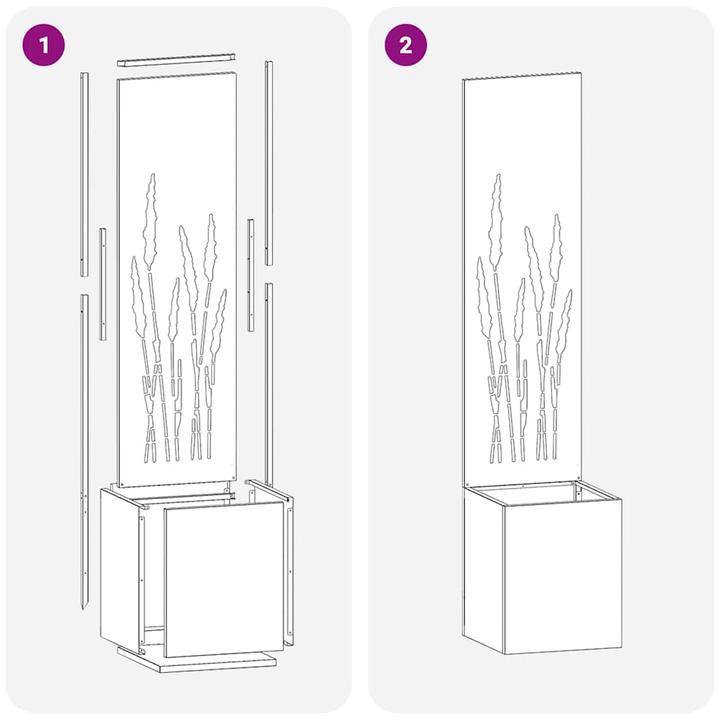 1

2