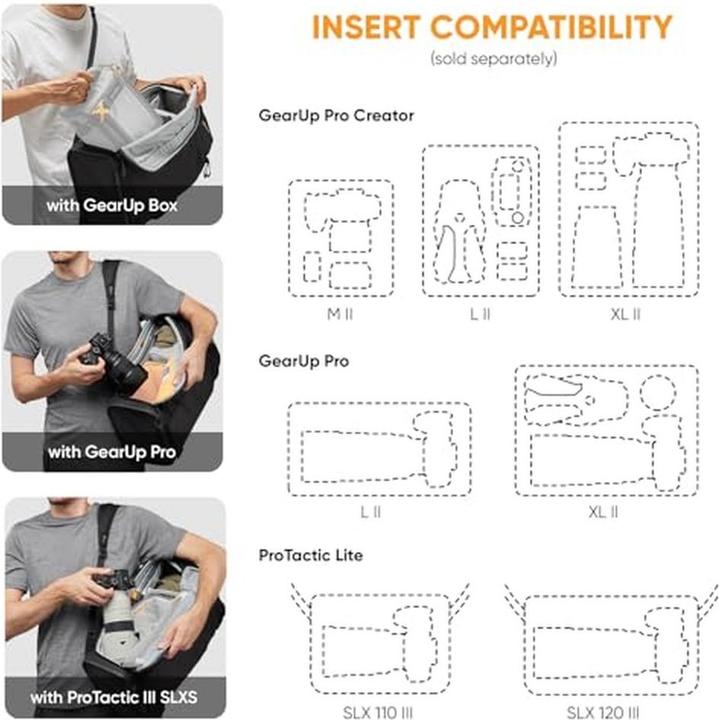 with GearUp Box

with GearUp Pro

with ProTactic III SLXS

INSERT COMPATIBILITY
(sold separately)

GearUp Pro Creator

M II

L II

XL II

GearUp Pro

L II

XL II

ProTactic Lite

SLX 110 III

SLX 120 III