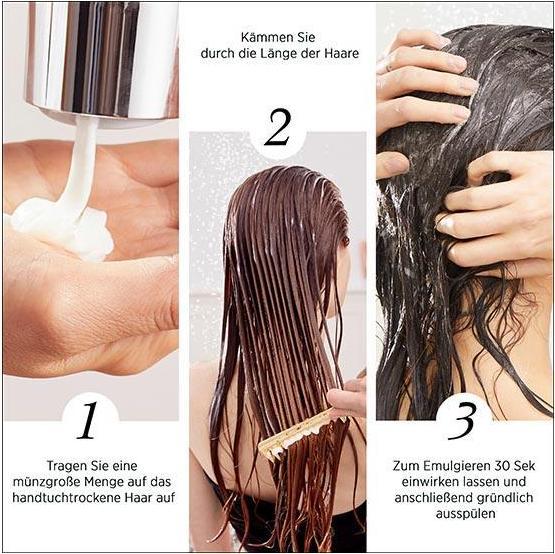 1

Tragen Sie eine münzgroße Menge auf das handtuchtrockene Haar auf

Kämmen Sie durch die Länge der Haare

2

3

Zum Emulgieren 30 Sek einwirken lassen und anschließend gründlich ausspülen