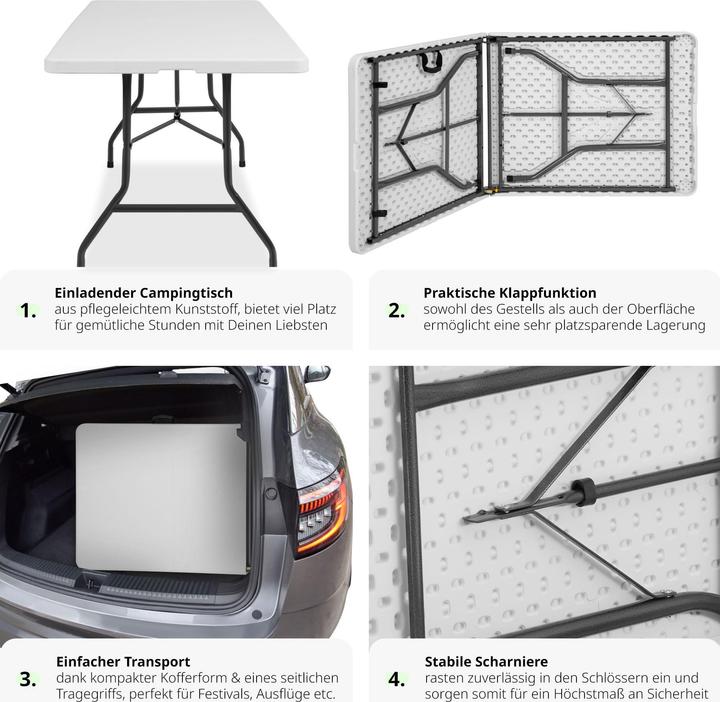 1. Einladender Campingtisch
aus pflegeleichtem Kunststoff, bietet viel Platz für gemütliche Stunden mit Deinen Liebsten

2. Praktische Klappfunktion
sowohl des Gestells als auch der Oberfläche ermöglicht eine sehr platzsparende Lagerung

3. Einfacher Transport
dank kompakter Kofferform & eines seitlichen Tragegriffs, perfekt für Festivals, Ausflüge etc.

4. Stabile Scharniere
rasten zuverlässig in den Schlössern ein und sorgen somit für ein Höchstmaß an Sicherheit