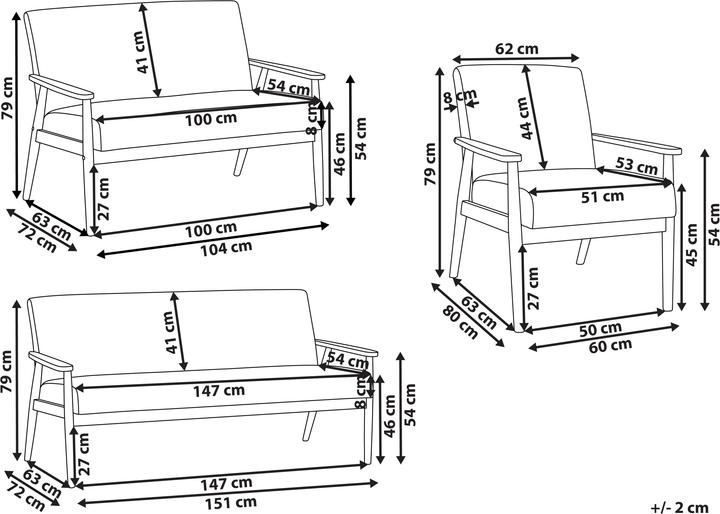 79 cm
41 cm
54 cm
100 cm
8 cm
46 cm
54 cm
27 cm
63 cm
72 cm
100 cm
104 cm

62 cm
8 cm
44 cm
79 cm
53 cm
51 cm
45 cm
54 cm
27 cm
63 cm
80 cm
50 cm
60 cm

79 cm
41 cm
54 cm
147 cm
8 cm
46 cm
54 cm
27 cm
63 cm
72 cm
147 cm
151 cm

+/- 2 cm