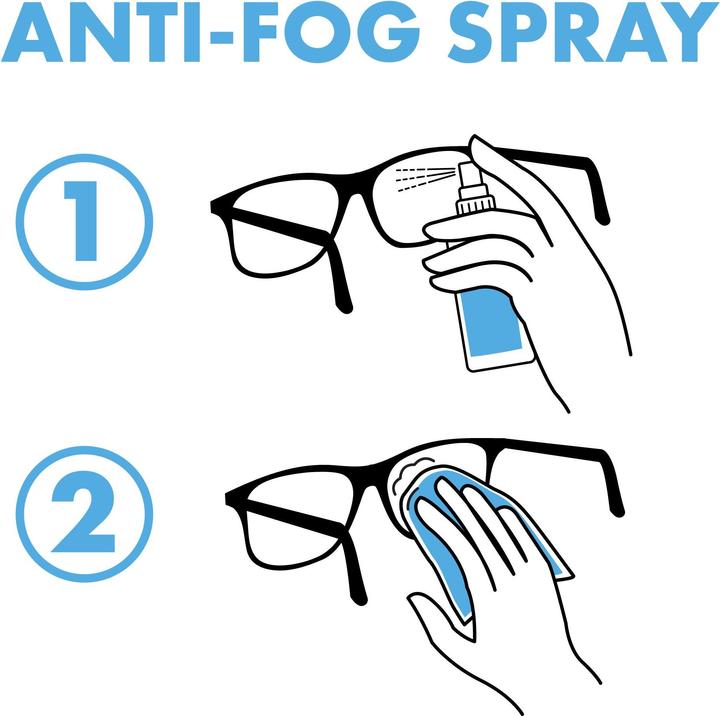 ANTI-FOG SPRAY

1

2