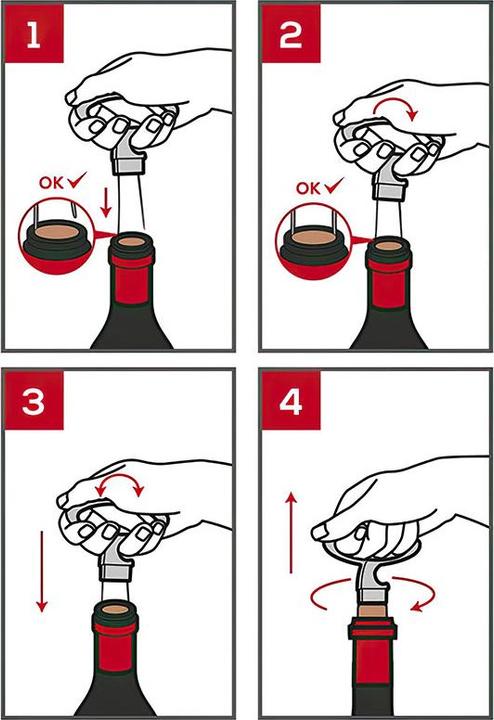 1

OK ✓

2

OK ✓

3

4