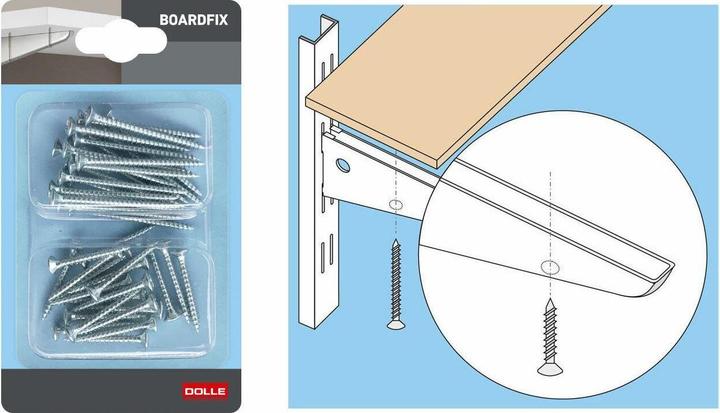 BOARDFIX

DOLLE