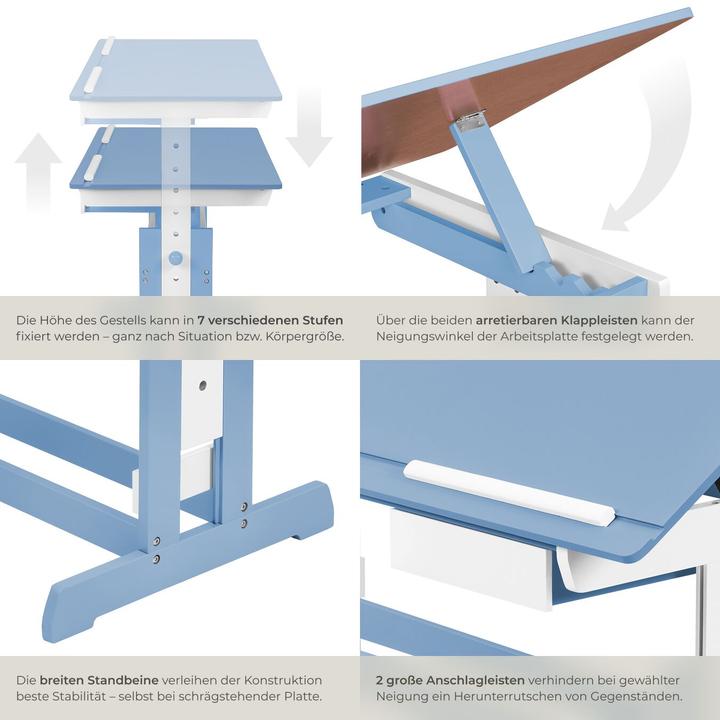 Die Höhe des Gestells kann in 7 verschiedenen Stufen fixiert werden – ganz nach Situation bzw. Körpergröße.

Über die beiden arretierbaren Klappleisten kann der Neigungswinkel der Arbeitsplatte festgelegt werden.

Die breiten Standbeine verleihen der Konstruktion beste Stabilität – selbst bei schrägstehender Platte.

2 große Anschlagleisten verhindern bei gewählter Neigung ein Herunterrutschen von Gegenständen.