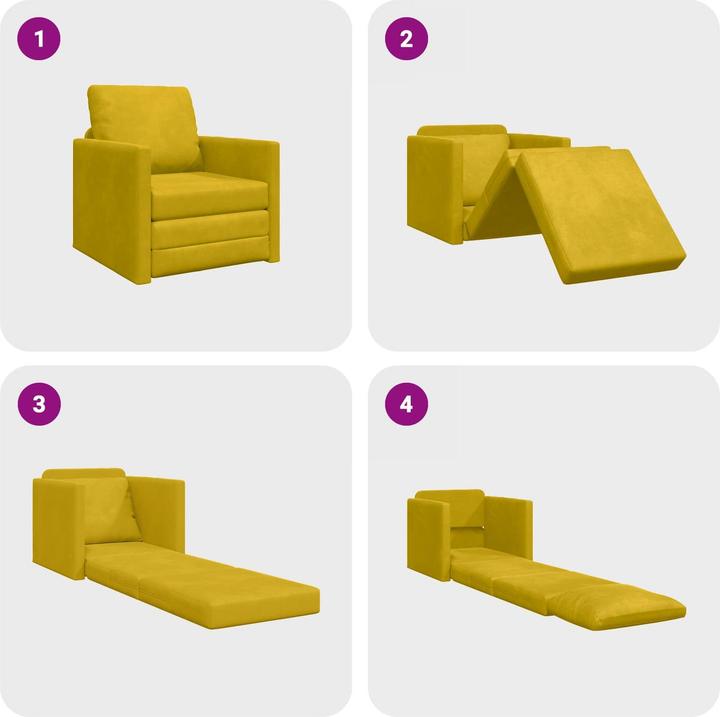 1

2

3

4